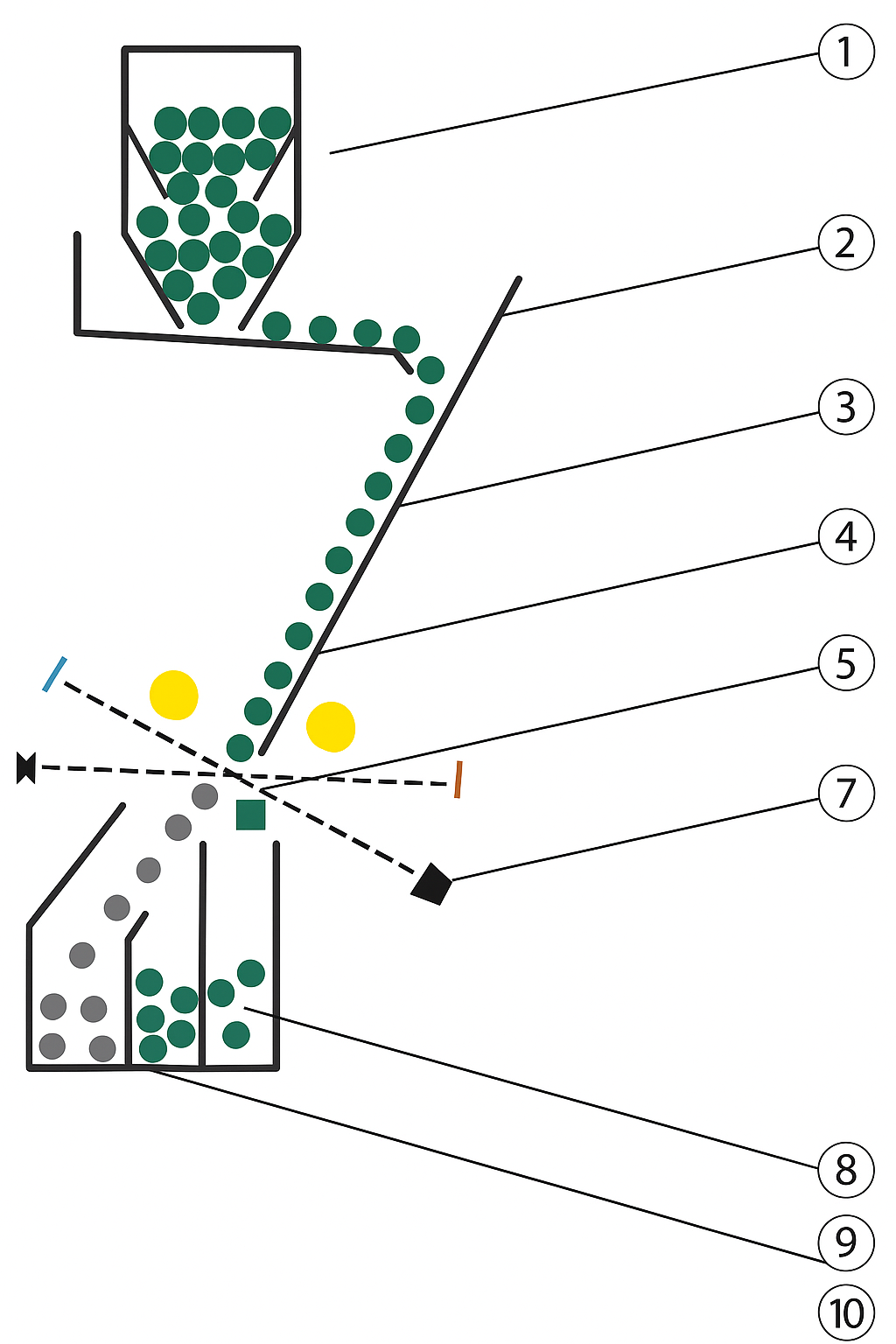 1
2
3
4
5
7
8
9
10