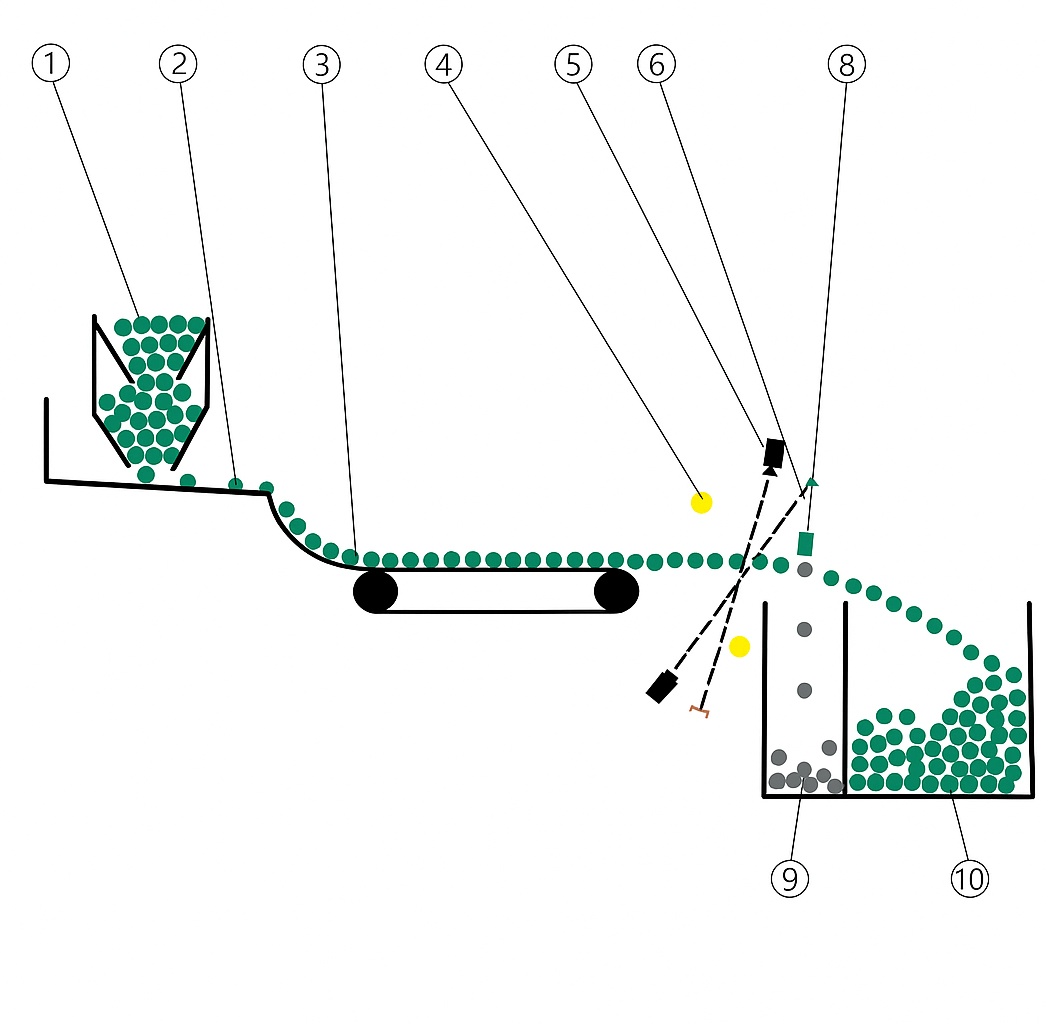 1
2
3
4
5
6
8
9
10